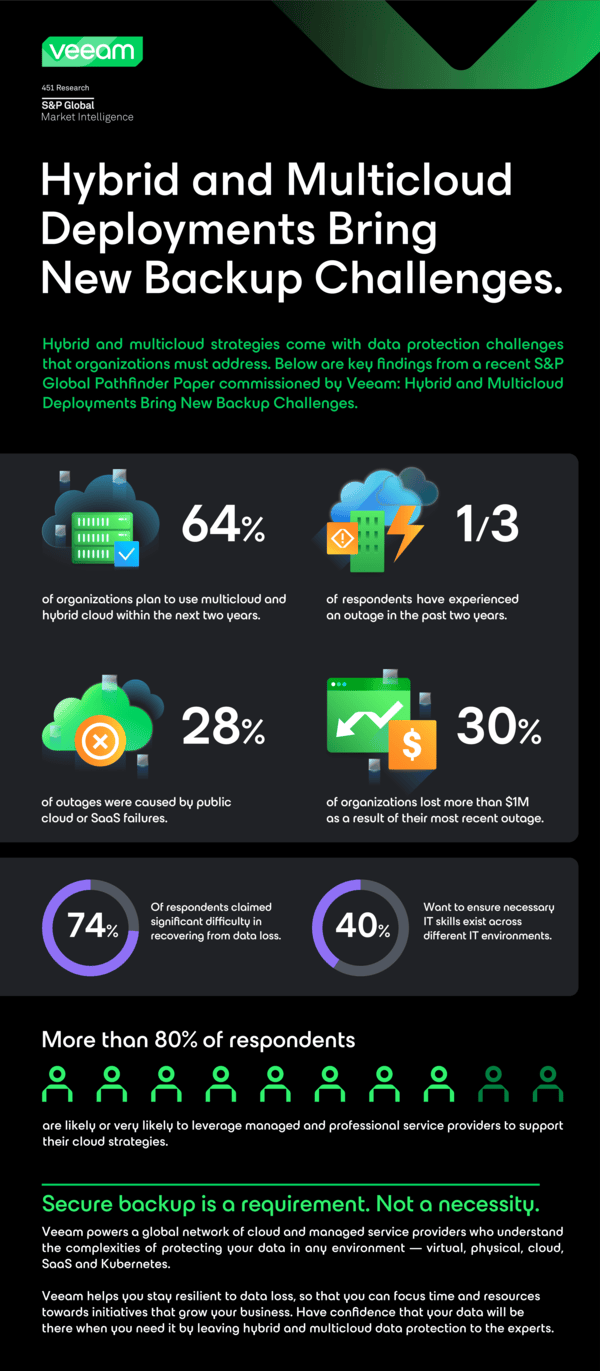 veeam

451 Research
S&P Global
Market Intelligence

Hybrid and Multicloud Deployments Bring New Backup Challenges.

Hybrid and multicloud strategies come with data protection challenges that organizations must address. Below are key findings from a recent S&P Global Pathfinder Paper commissioned by Veeam: Hybrid and Multicloud Deployments Bring New Backup Challenges.

64%

of organizations plan to use multicloud and hybrid cloud within the next two years.

1/3

of respondents have experienced an outage in the past two years.

28%

of outages were caused by public cloud or SaaS failures.

30%

of organizations lost more than $1M as a result of their most recent outage.

74%

Of respondents claimed significant difficulty in recovering from data loss.

40%

Want to ensure necessary IT skills exist across different IT environments.

More than 80% of respondents

are likely or very likely to leverage managed and professional service providers to support their cloud strategies.

Secure backup is a requirement. Not a necessity.

Veeam powers a global network of cloud and managed service providers who understand the complexities of protecting your data in any environment — virtual, physical, cloud, SaaS and Kubernetes.

Veeam helps you stay resilient to data loss, so that you can focus time and resources towards initiatives that grow your business. Have confidence that your data will be there when you need it by leaving hybrid and multicloud data protection to the experts.